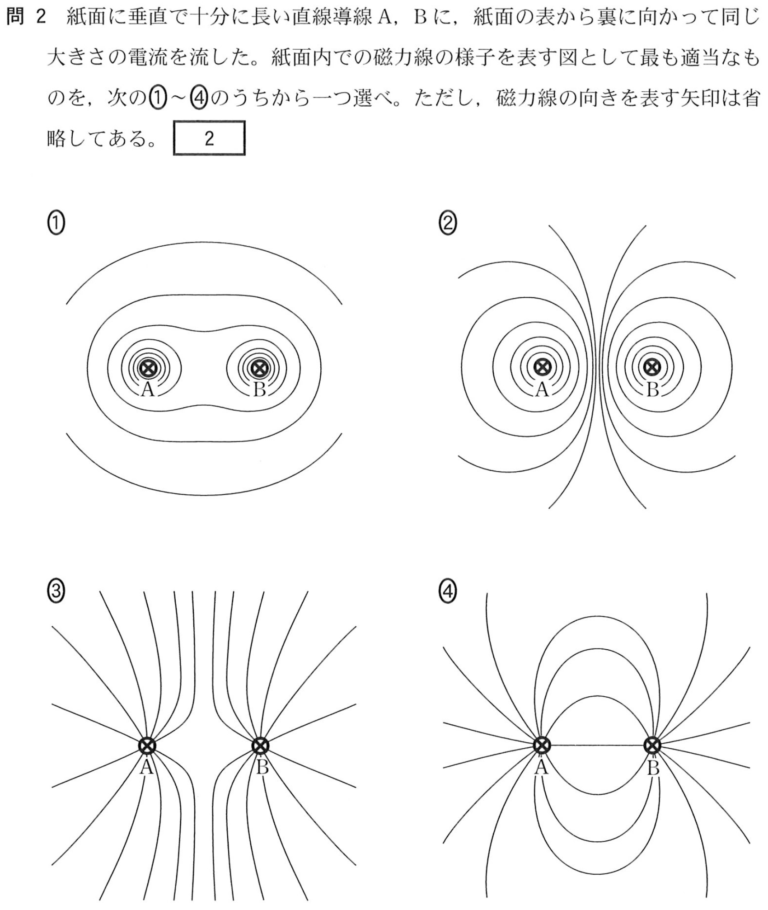 問 2　紙面に垂直で十分に長い直線導線 A，B に，紙面の表から裏に向かって同じ大きさの電流を流した。紙面内での磁力線の様子を表す図として最も適当なものを，次の①～④のうちから一つ選べ。ただし，磁力線の向きを表す矢印は省略してある。 2

①

A　B

②

A　B

③

A　B

④

A　B