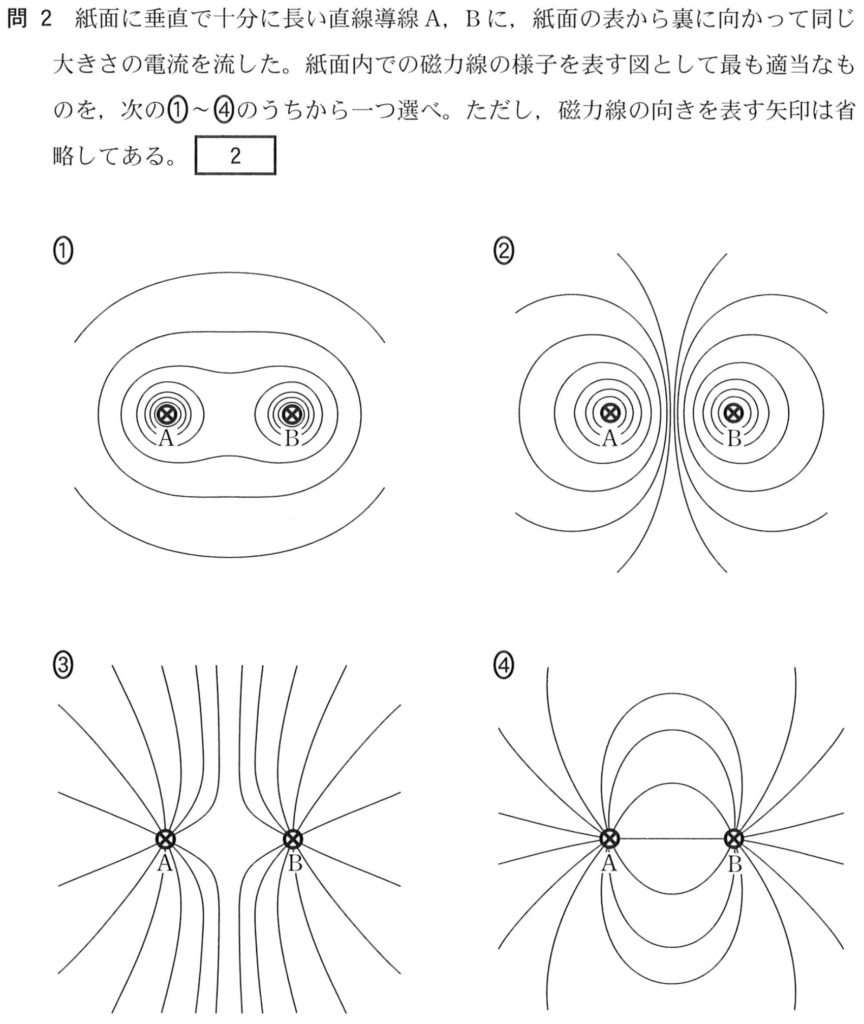 問 2　紙面に垂直で十分に長い直線導線 A，B に，紙面の表から裏に向かって同じ大きさの電流を流した。紙面内での磁力線の様子を表す図として最も適当なものを，次の①～④のうちから一つ選べ。ただし，磁力線の向きを表す矢印は省略してある。 2

①

A B

②

A B

③

A B

④

A B